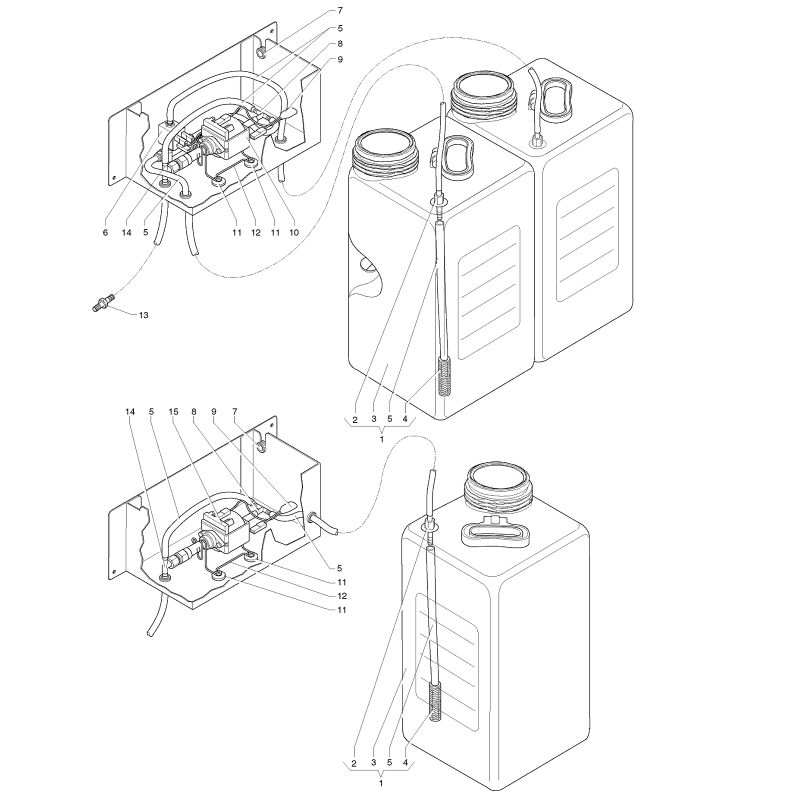 7
5
8
9
6
14
5
11
12
11
10
13
2
3
5
4
1
14
5
15
8
9
7
5
11
12
11
2
3
5
4
1