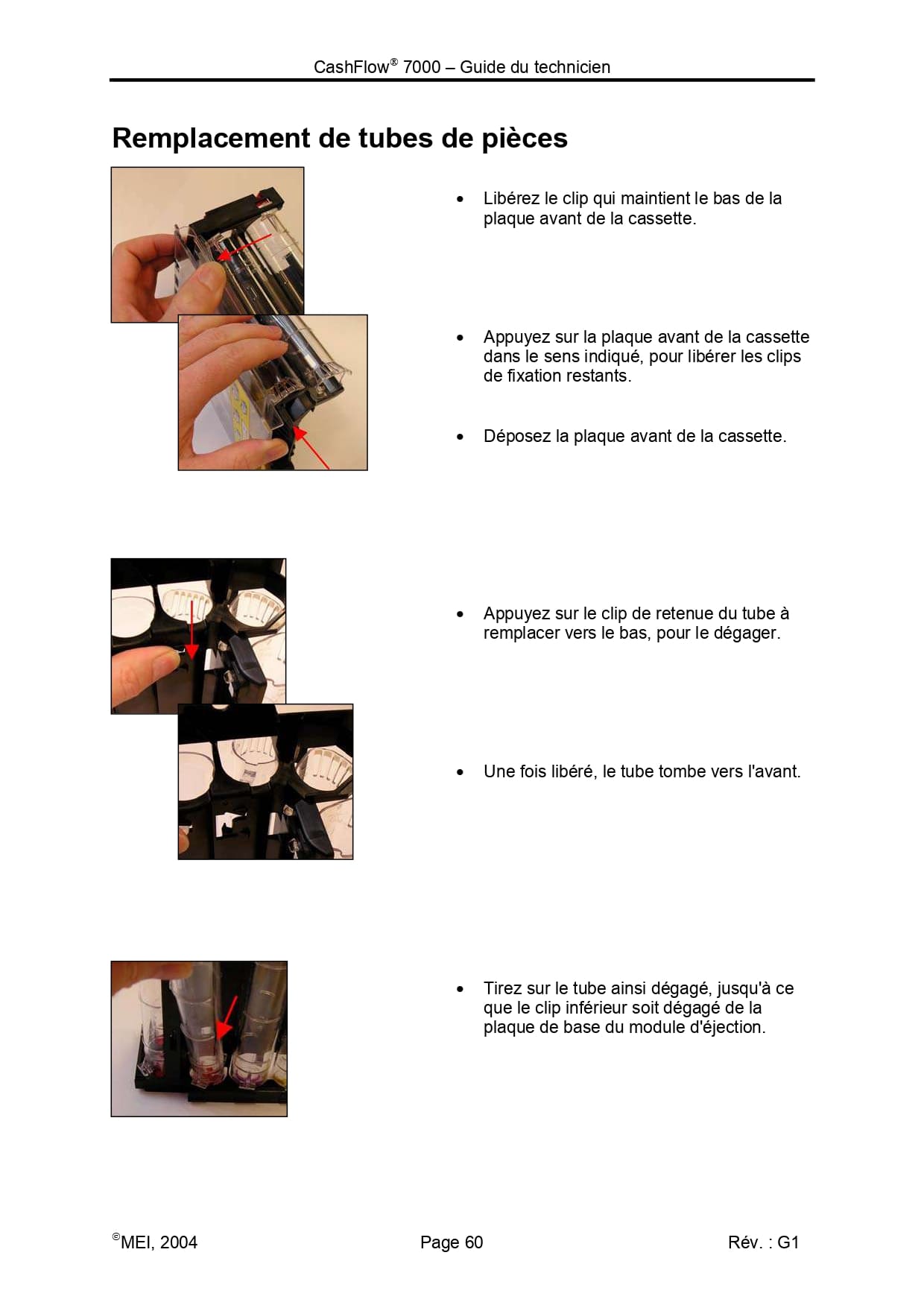 CashFlow® 7000 – Guide du technicien

Remplacement de tubes de pièces

• Libérez le clip qui maintient le bas de la plaque avant de la cassette.

• Appuyez sur la plaque avant de la cassette dans le sens indiqué, pour libérer les clips de fixation restants.

• Déposez la plaque avant de la cassette.

• Appuyez sur le clip de retenue du tube à remplacer vers le bas, pour le dégager.

• Une fois libéré, le tube tombe vers l'avant.

• Tirez sur le tube ainsi dégagé, jusqu'à ce que le clip inférieur soit dégagé de la plaque de base du module d'éjection.

©MEI, 2004

Page 60

Rév. : G1