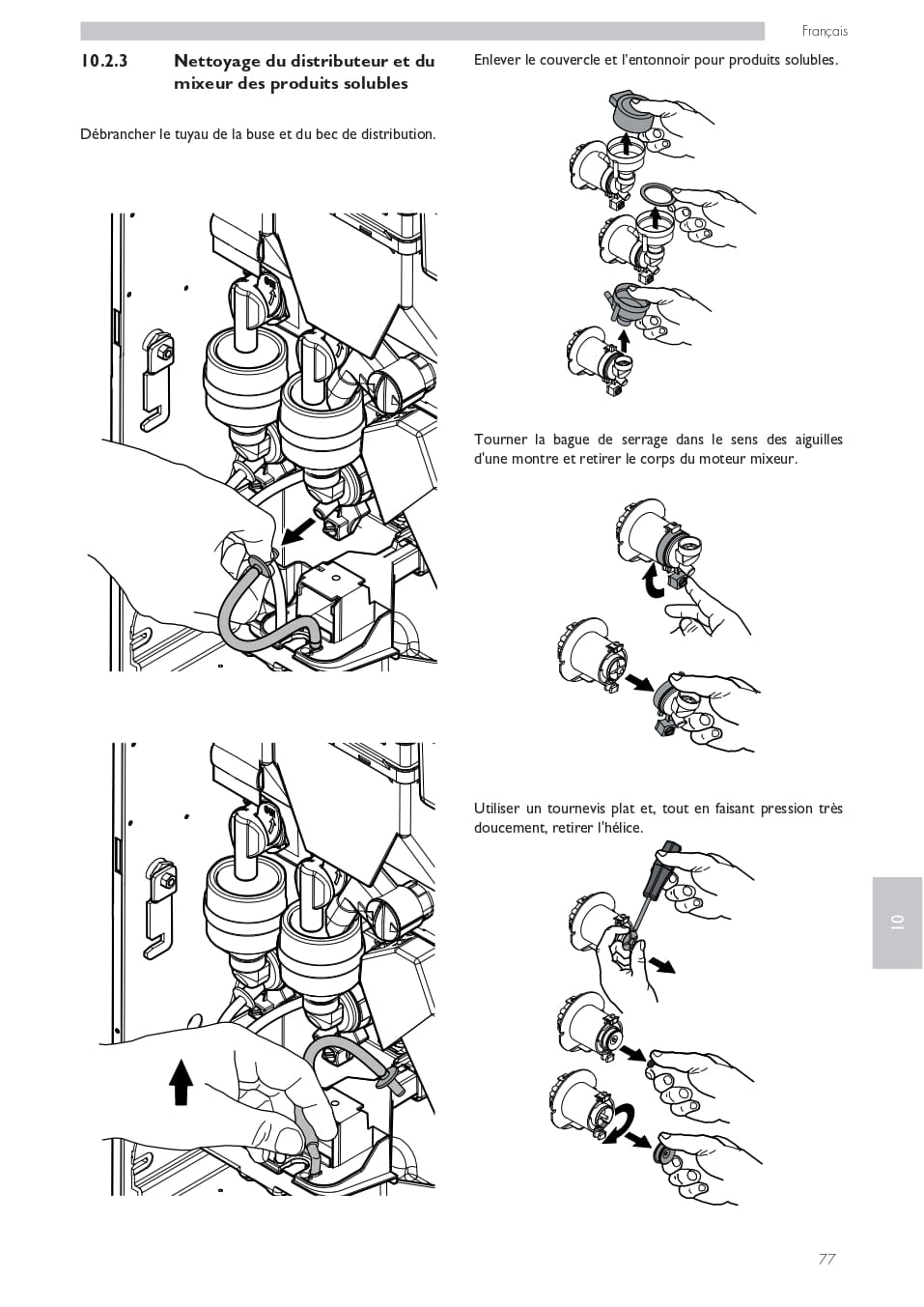 Français

10.2.3 Nettoyage du distributeur et du mixeur des produits solubles

Débrancher le tuyau de la buse et du bec de distribution.

Enlever le couvercle et l'entonnoir pour produits solubles.

Tourner la bague de serrage dans le sens des aiguilles d'une montre et retirer le corps du moteur mixeur.

Utiliser un tournevis plat et, tout en faisant pression très doucement, retirer l'hélice.

10

77